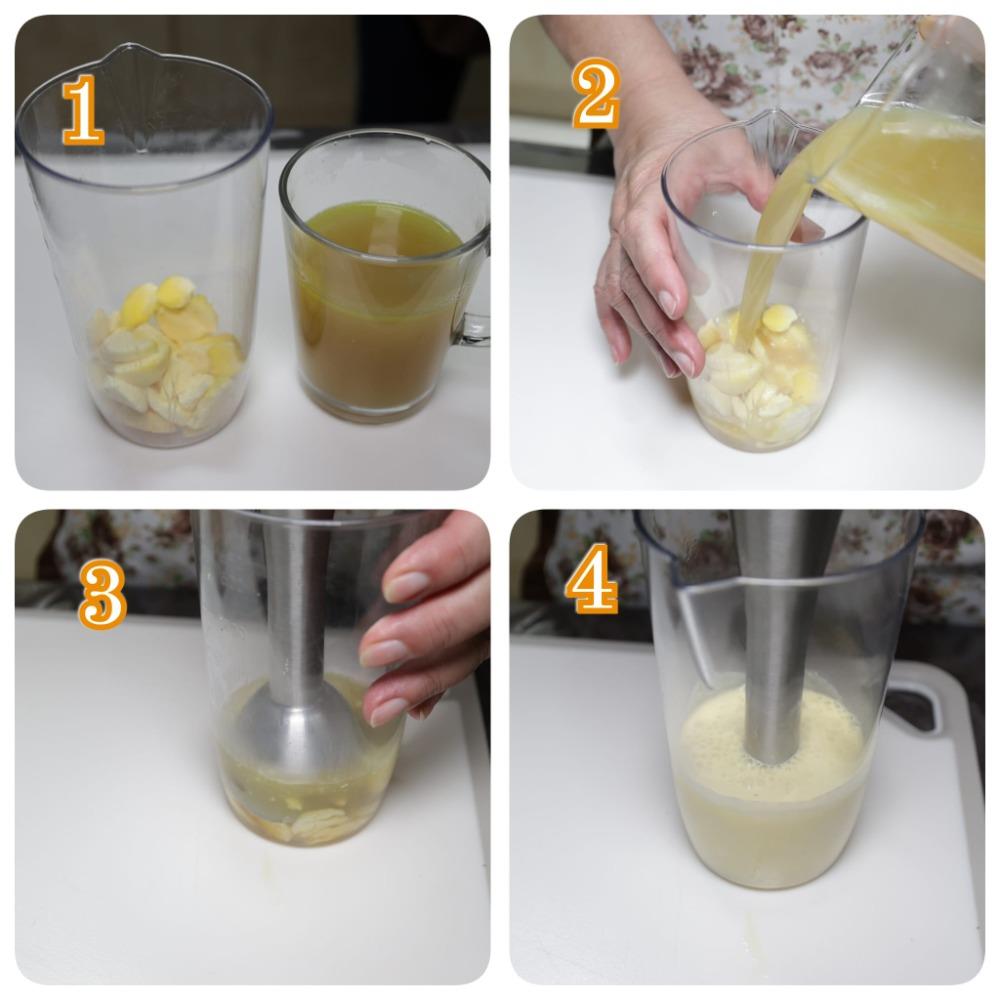 1

2

3

4